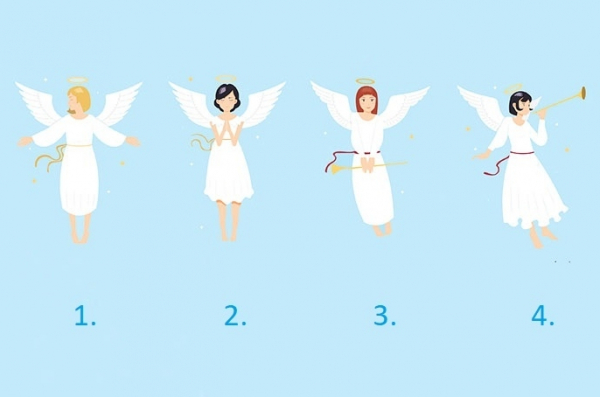 1.

2.

3.

4.